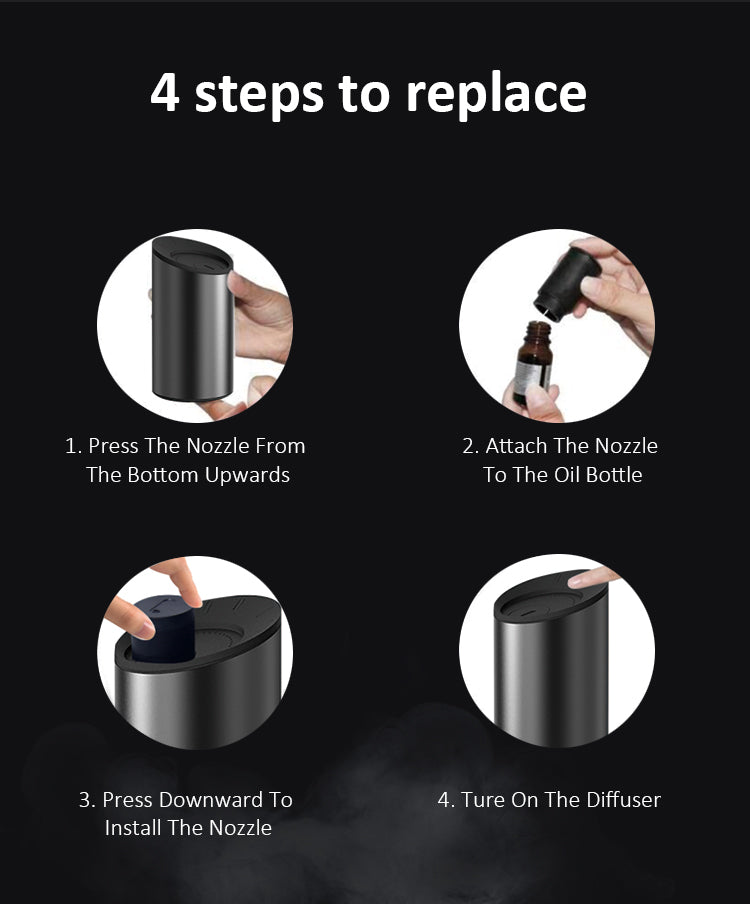 4 steps to replace

1. Press The Nozzle From The Bottom Upwards

2. Attach The Nozzle To The Oil Bottle

3. Press Downward To Install The Nozzle

4. Ture On The Diffuser